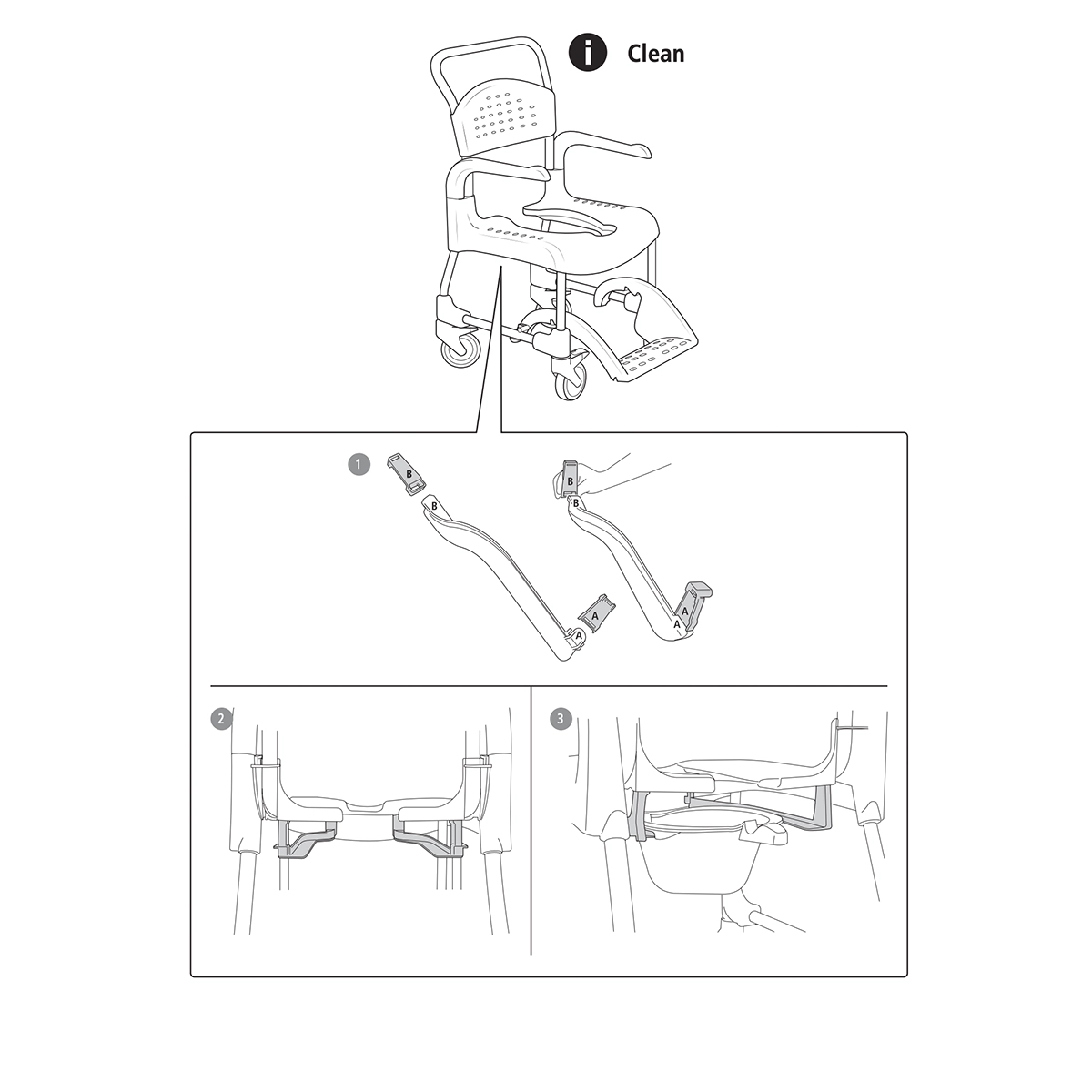 i Clean

1

B

B

A

A

B

B

A

A

2

3